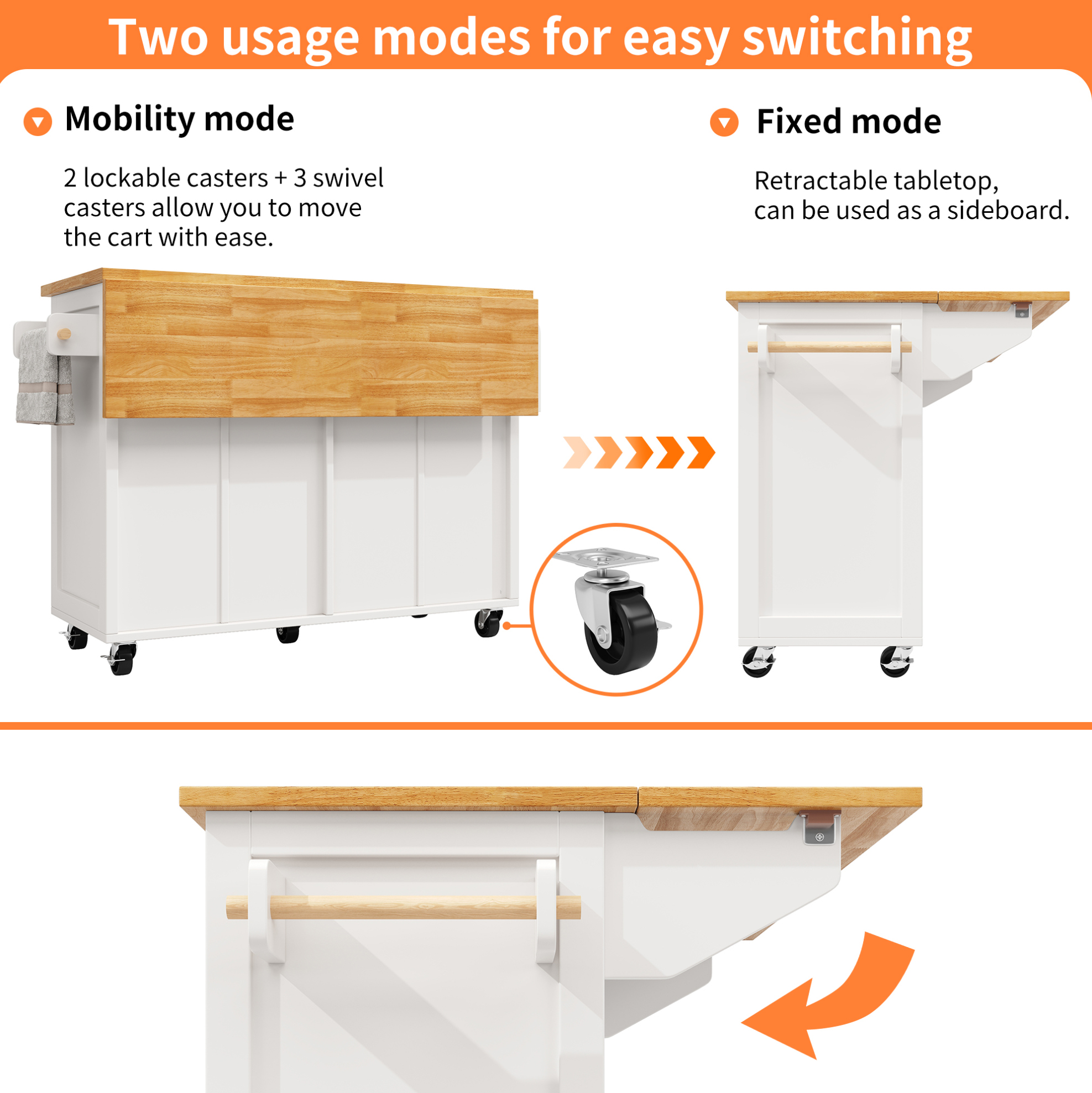 Two usage modes for easy switching

Mobility mode

2 lockable casters + 3 swivel casters allow you to move the cart with ease.

Fixed mode

Retractable tabletop, can be used as a sideboard.