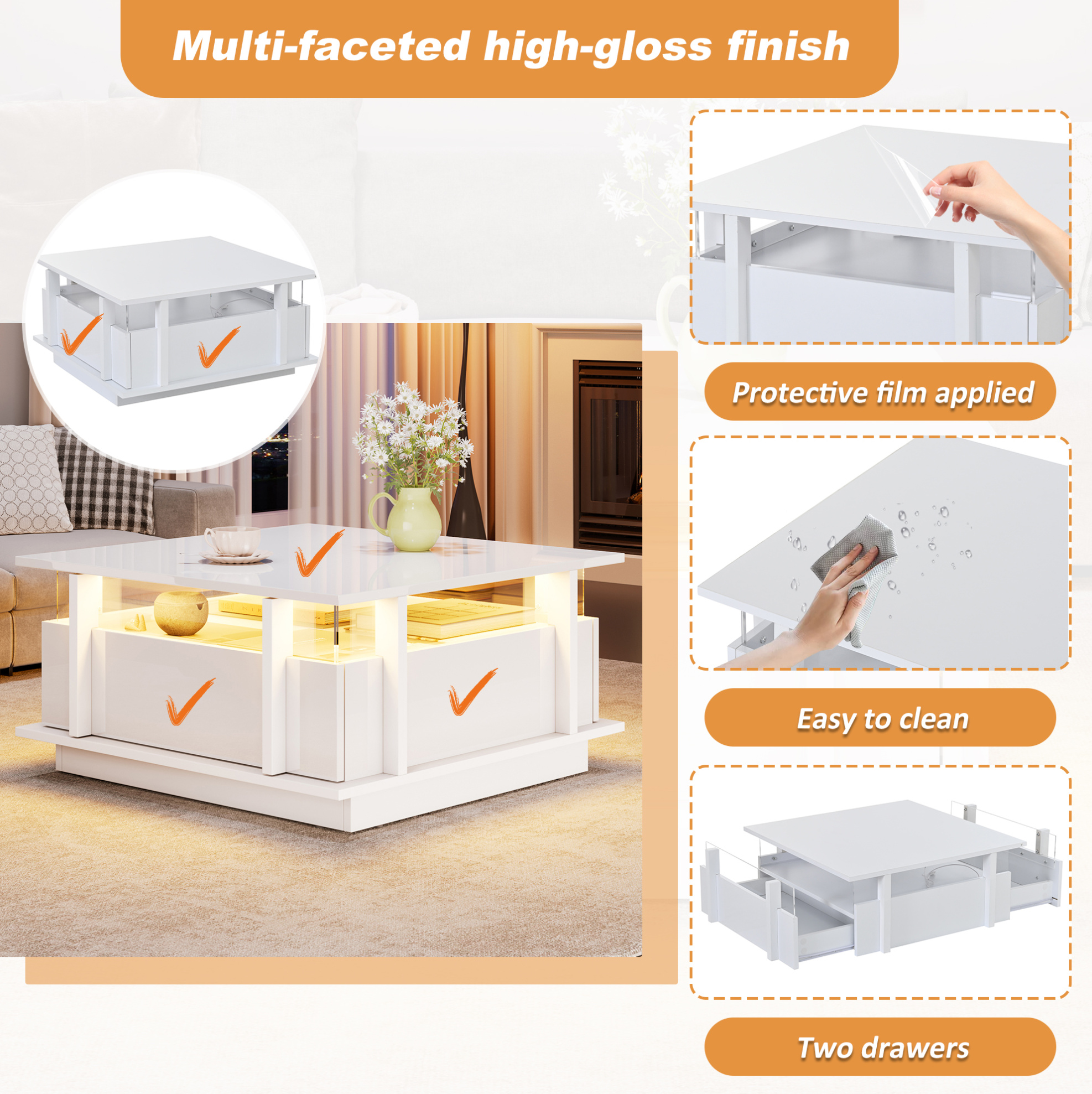 Multi-faceted high-gloss finish

Protective film applied

Easy to clean

Two drawers